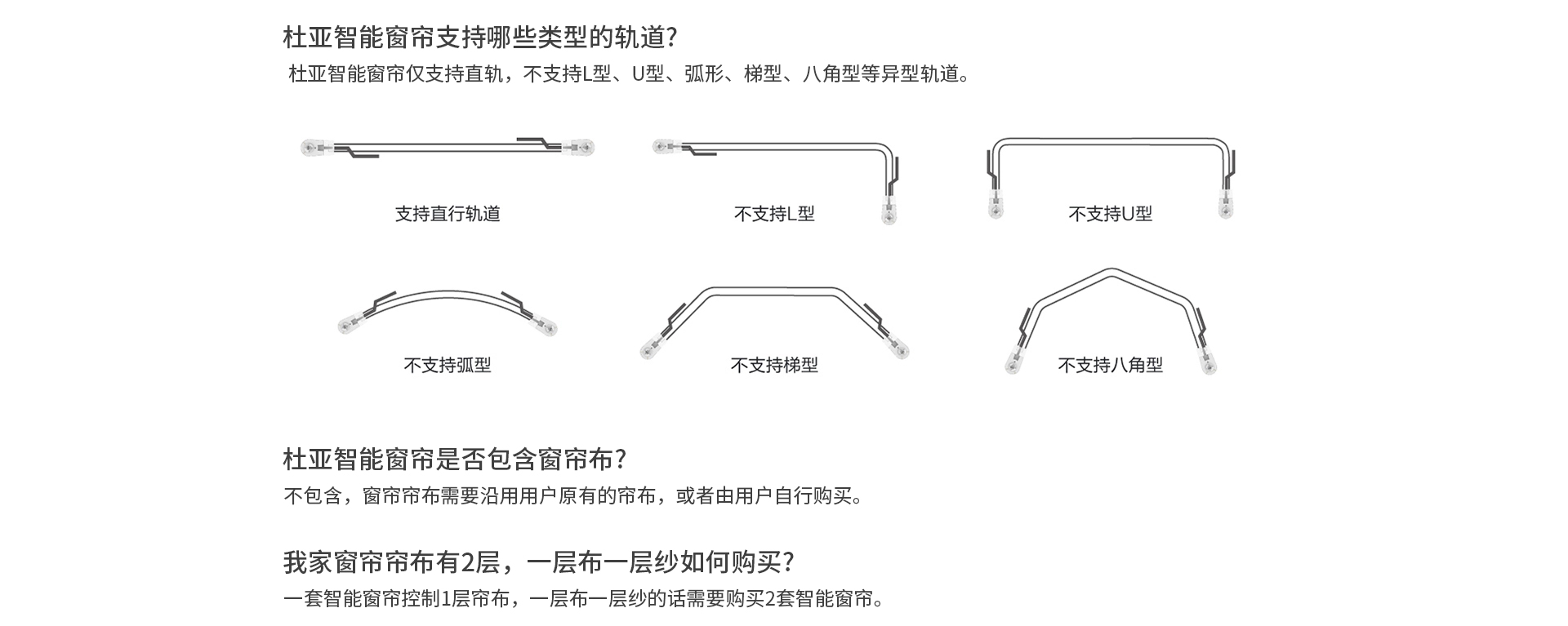 杜亚智能窗帘支持哪些类型的轨道?

杜亚智能窗帘仅支持直轨，不支持L型、U型、弧形、梯型、八角型等异型轨道。

支持直行轨道

不支持L型

不支持U型

不支持弧型

不支持梯型

不支持八角型

杜亚智能窗帘是否包含窗帘布?

不包含，窗帘帘布需要沿用用户原有的帘布，或者由用户自行购买。

我家窗帘帘布有2层，一层布一层纱如何购买?

一套智能窗帘控制1层帘布，一层布一层纱的话需要购买2套智能窗帘。